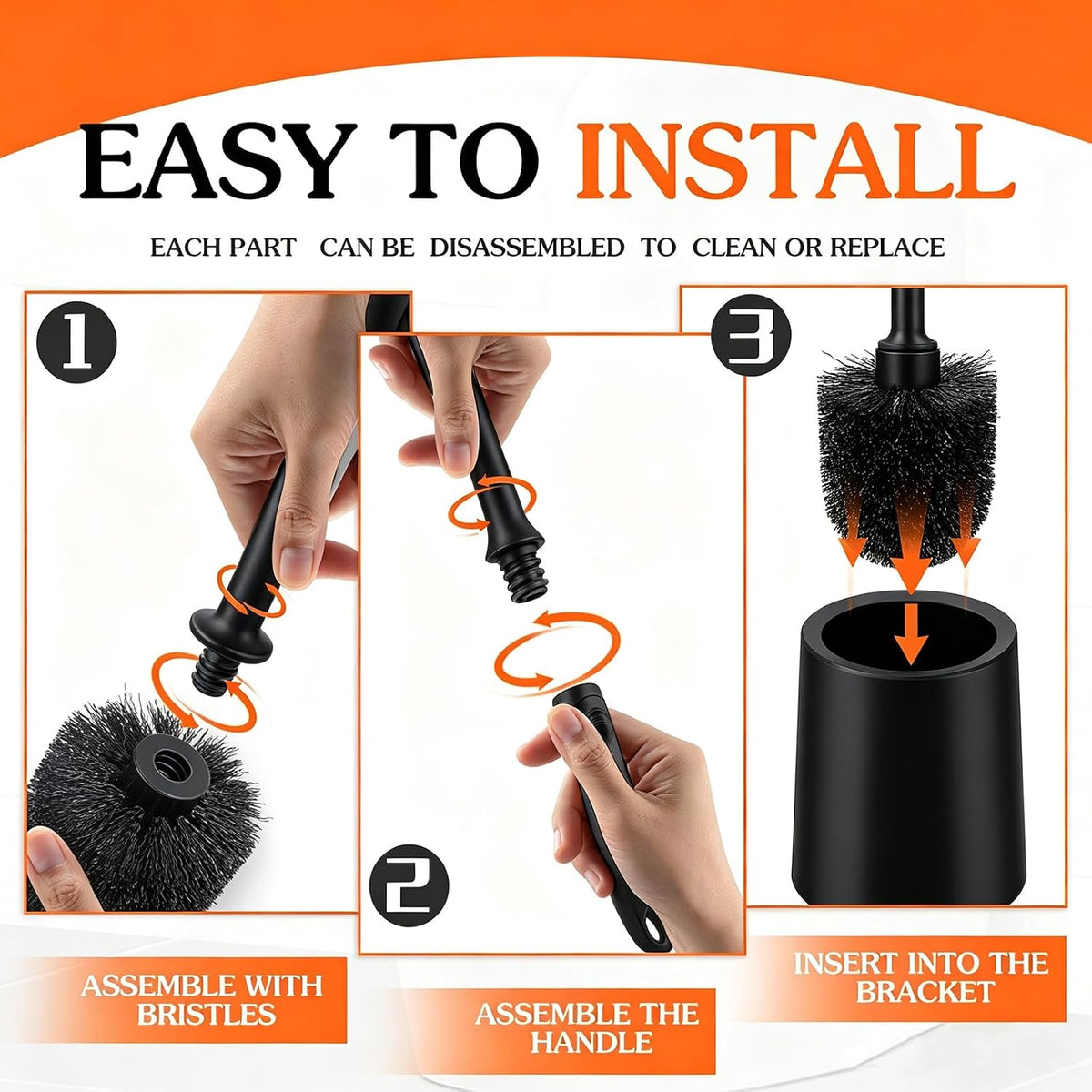 EASY TO INSTALL

EACH PART CAN BE DISASSEMBLED TO CLEAN OR REPLACE

1

2

3

ASSEMBLE WITH BRISTLES

ASSEMBLE THE HANDLE

INSERT INTO THE BRACKET