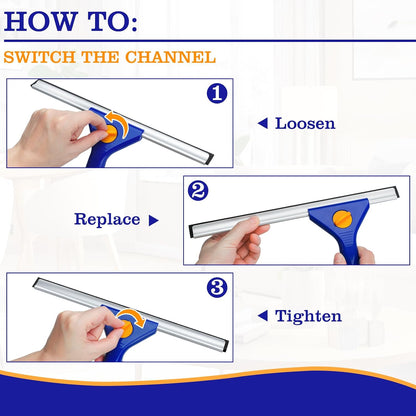 HOW TO:

SWITCH THE CHANNEL

1

◀ Loosen

2

Replace ▶

3

◀ Tighten